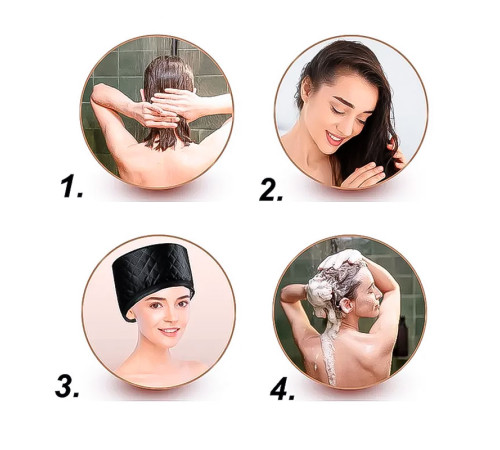 1.

2.

3.

4.